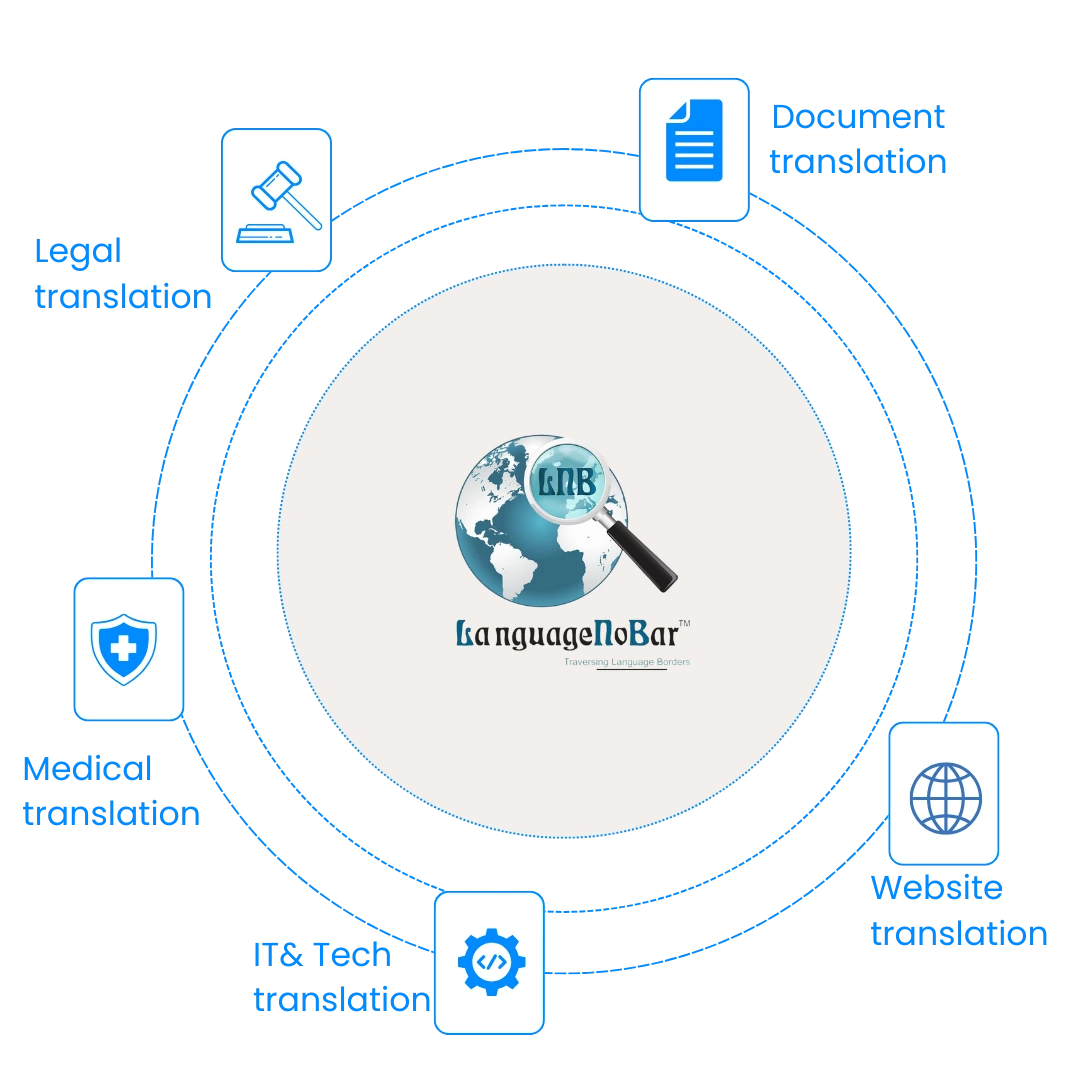 Document translation

Legal translation

LNB

LanguageNoBar™
Traversing Language Borders

Medical translation

Website translation

IT& Tech translation